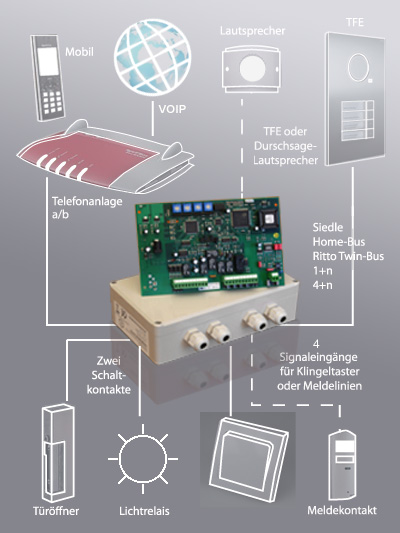 Mobil

VOIP

Lautsprecher

TFE

TFE oder Durschsage-Lautsprecher

Telefonanlage a/b

Siedle Home-Bus Ritto Twin-Bus 1+n 4+n

Zwei Schaltkontakte

4 Signaleingänge für Klingeltaster oder Meldelinien

Türöffner

Lichtrelais

Meldekontakt